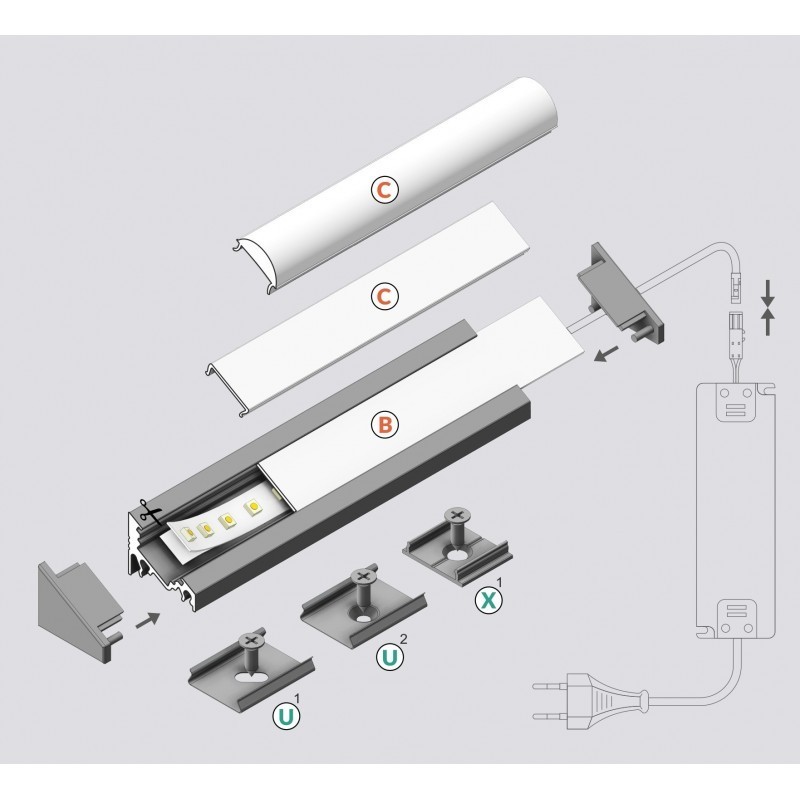 C

C

B

X 1

U 2

U 1