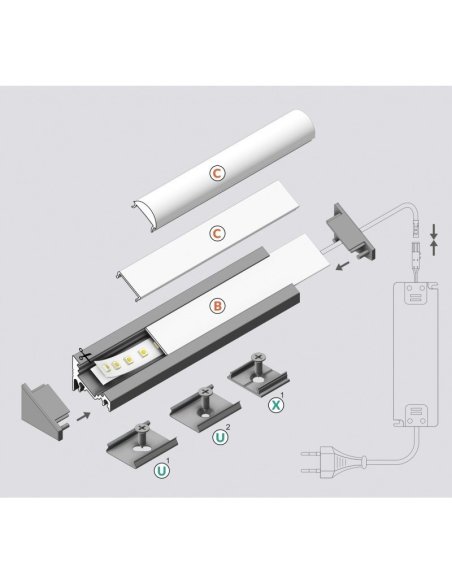 C

C

B

X$^1$

U$^2$

U$^1$