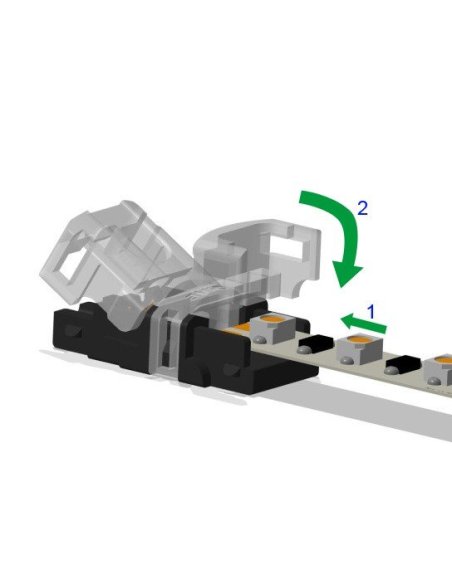 2

1