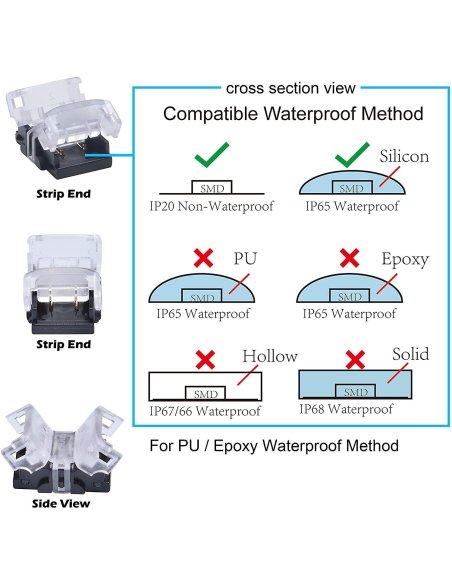 Strip End

Strip End

Side View

cross section view

Compatible Waterproof Method

SMD
IP20 Non-Waterproof

Silicon
SMD
IP65 Waterproof

PU
SMD
IP65 Waterproof

Epoxy
SMD
IP65 Waterproof

Hollow
SMD
IP67/66 Waterproof

Solid
SMD
IP68 Waterproof

For PU / Epoxy Waterproof Method