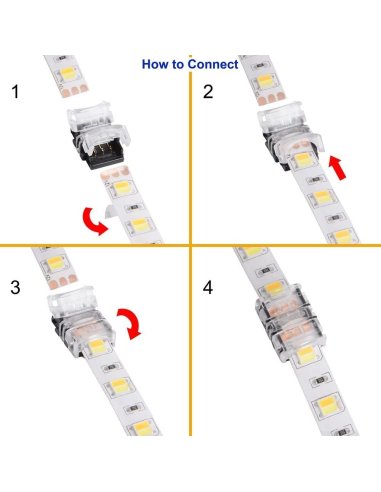 How to Connect

1

2

3

4