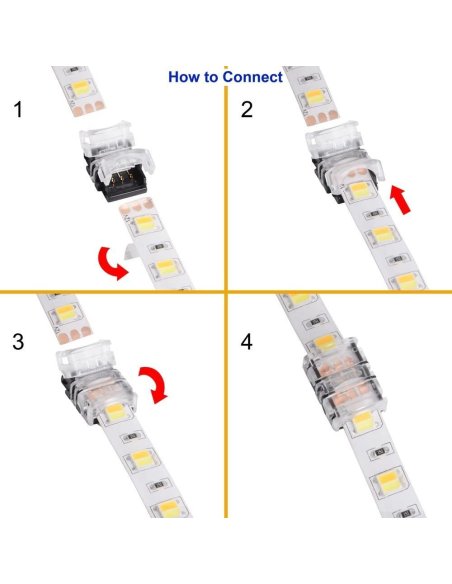 How to Connect

1

2

3

4