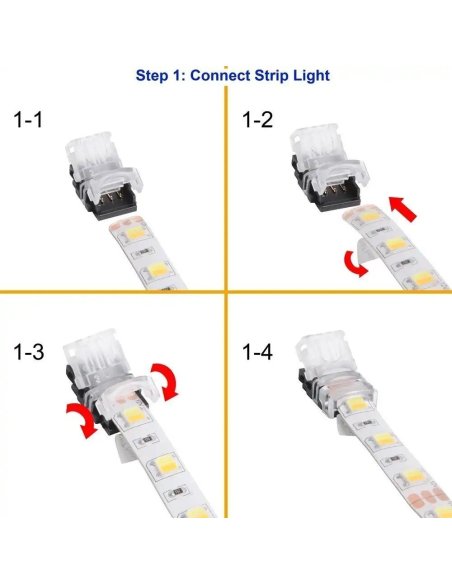 Step 1: Connect Strip Light

1-1

1-2

1-3

1-4