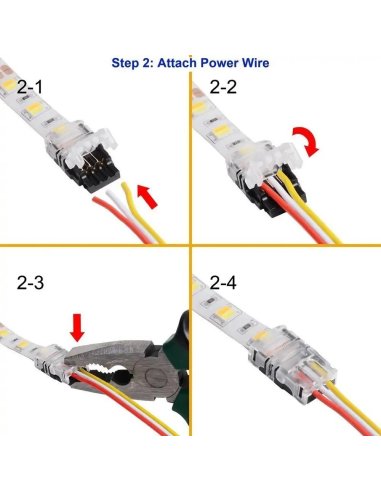 Step 2: Attach Power Wire

2-1

2-2

2-3

2-4