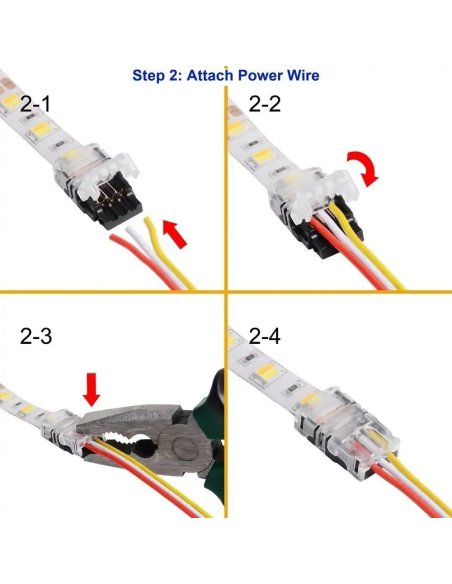 Step 2: Attach Power Wire

2-1

2-2

2-3

2-4