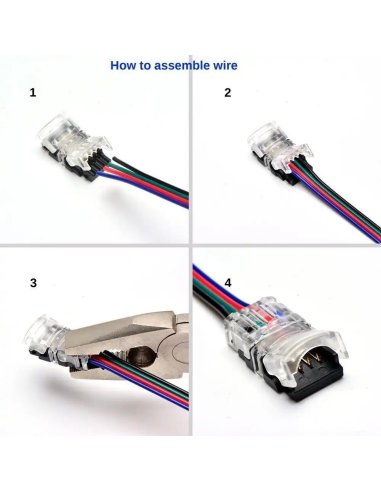 How to assemble wire

1

2

3

4