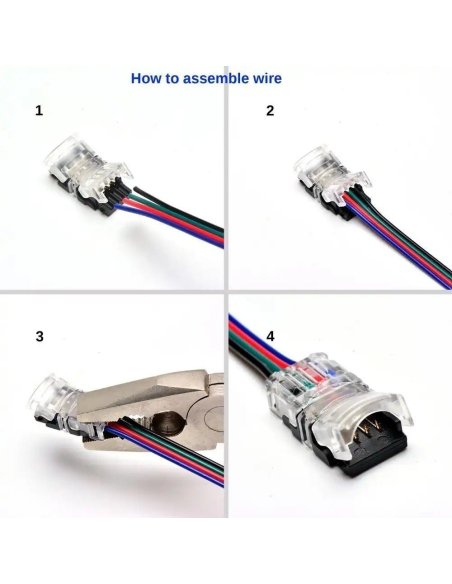 How to assemble wire

1

2

3

4