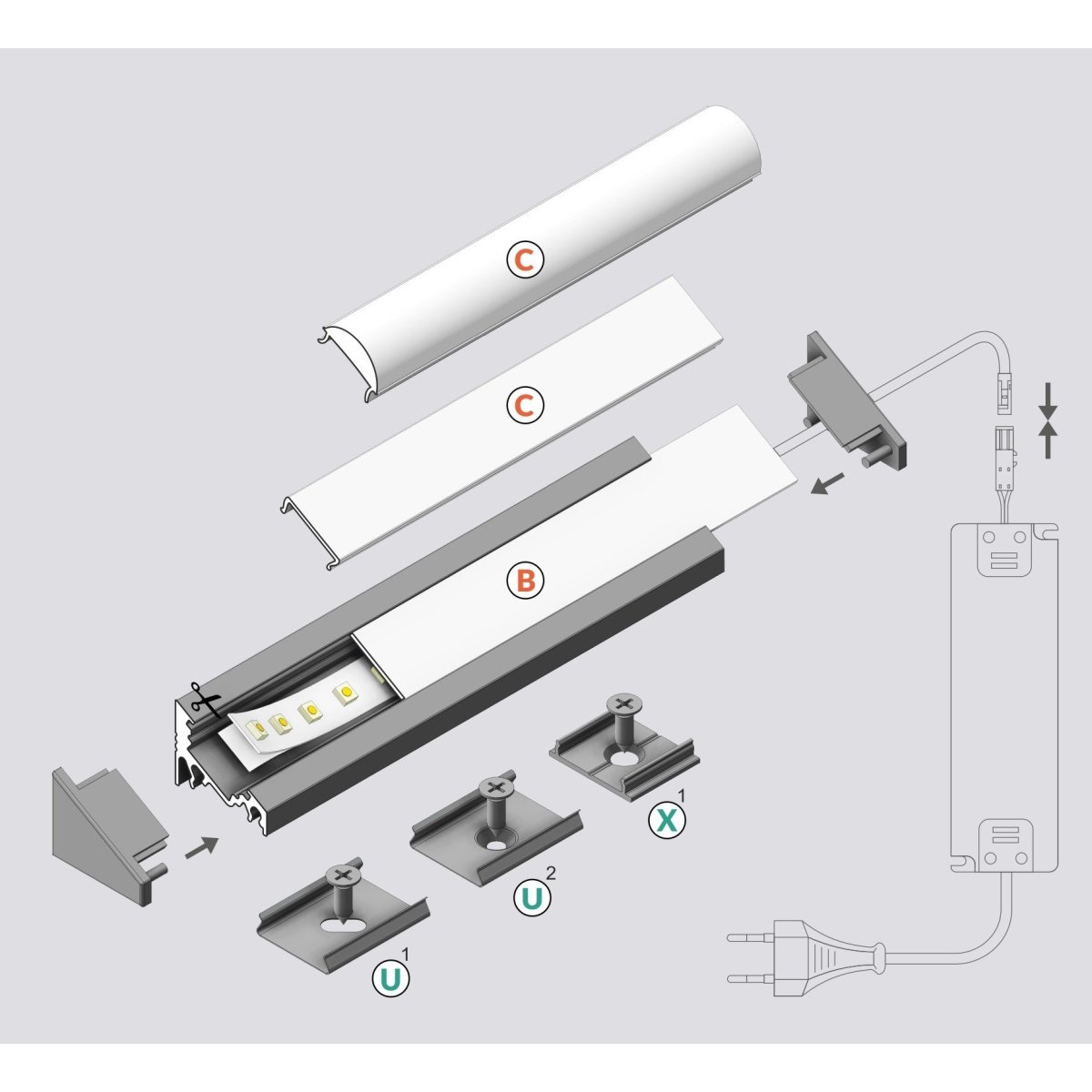 C
C
B
X 1
U 2
U 1