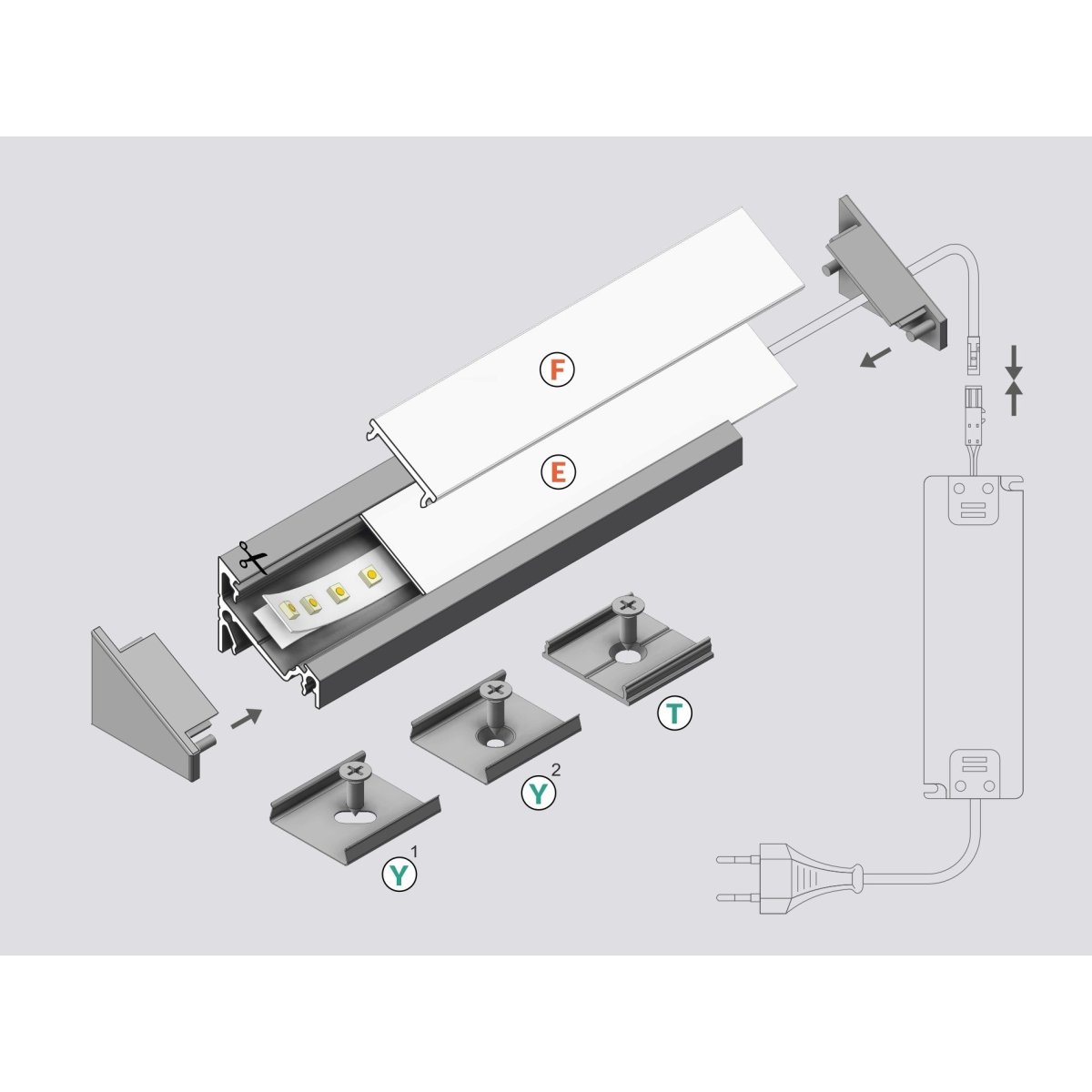 F

E

T

Y 2

Y 1